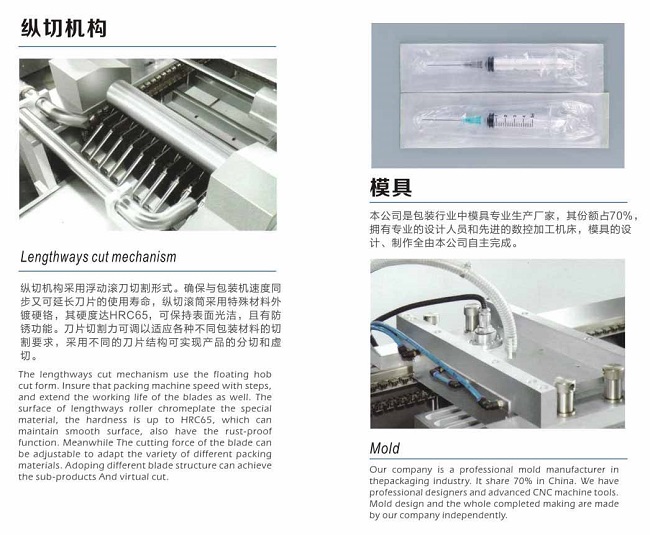 纵切机构

Lengthways cut mechanism

纵切机构采用浮动滚刀切割形式。确保与包装机速度同步又可延长刀片的使用寿命，纵切滚筒采用特殊材料外镀硬铬，其硬度达HRC65，可保持表面光洁，且有防锈功能。刀片切割力可调以适应各种不同包装材料的切割要求，采用不同的刀片结构可实现产品的分切和虚切。

The lengthways cut mechanism use the floating hob cut form. Insure that packing machine speed with steps, and extend the working life of the blades as well. The surface of lengthways roller chromeplate the special material, the hardness is up to HRC65, which can maintain smooth surface, also have the rust-proof function. Meanwhile The cutting force of the blade can be adjustable to adapt the variety of different packing materials. Adoping different blade structure can achieve the sub-products And virtual cut.

模具

本公司是包装行业中模具专业生产厂家，其份额占70%，拥有专业的设计人员和先进的数控加工机床，模具的设计、制作全由本公司自主完成。

Mold

Our company is a professional mold manufacturer in thepackaging industry. It share 70% in China. We have professional designers and advanced CNC machine tools. Mold design and the whole completed making are made by our company independently.