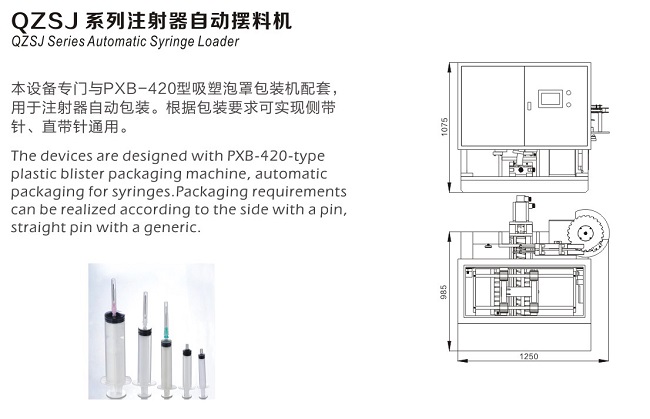 QZSJ 系列注射器自动摆料机
QZSJ Series Automatic Syringe Loader

本设备专门与PXB-420型吸塑泡罩包装机配套，用于注射器自动包装。根据包装要求可实现侧带针、直带针通用。

The devices are designed with PXB-420-type plastic blister packaging machine, automatic packaging for syringes.Packaging requirements can be realized according to the side with a pin, straight pin with a generic.

1075

985

1250